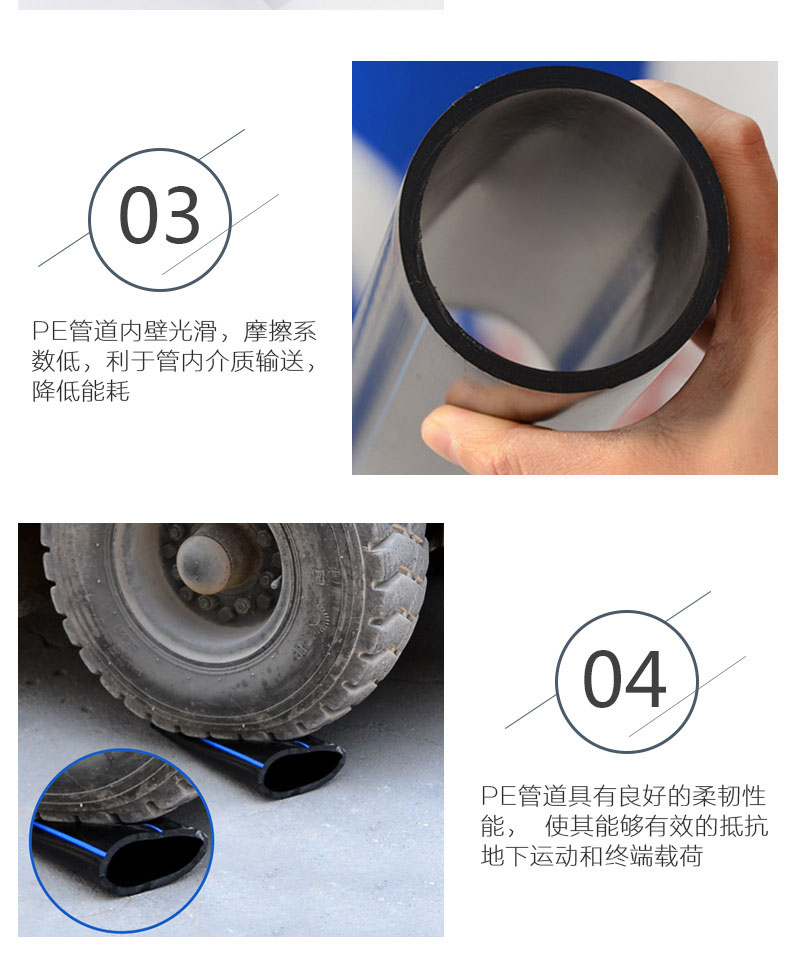 03

PE管道内壁光滑，摩擦系数低，利于管内介质输送，降低能耗

04

PE管道具有良好的柔韧性能， 使其能够有效的抵抗地下运动和终端载荷