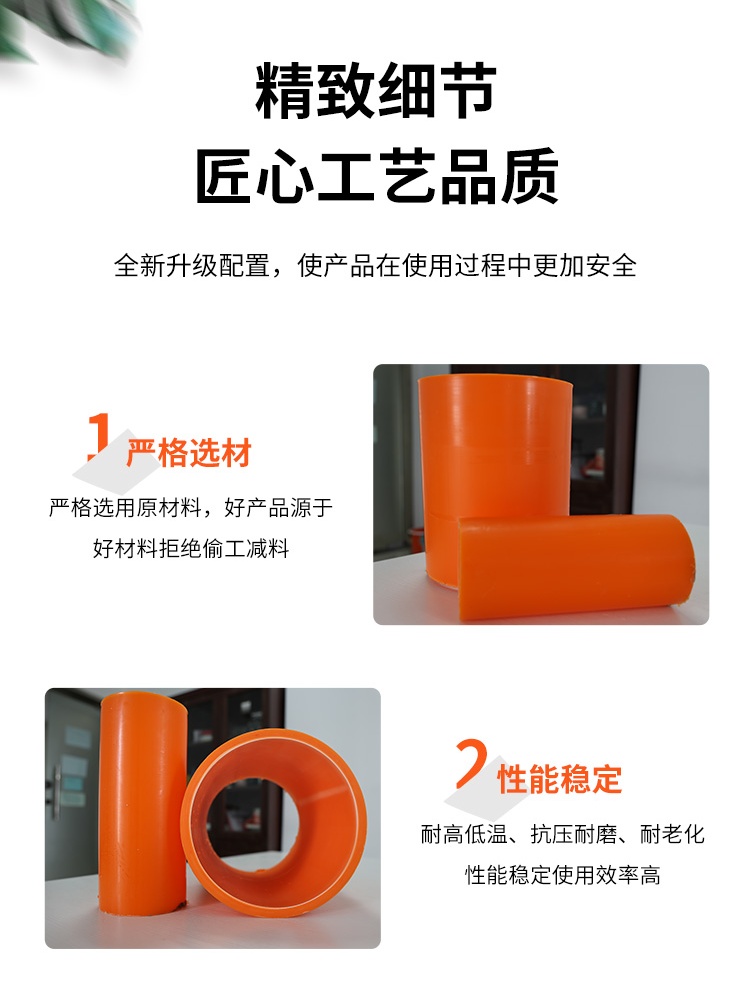 精致细节
匠心工艺品质

全新升级配置，使产品在使用过程中更加安全

1 严格选材

严格选用原材料，好产品源于好材料拒绝偷工减料

2 性能稳定

耐高低温、抗压耐磨、耐老化性能稳定使用效率高